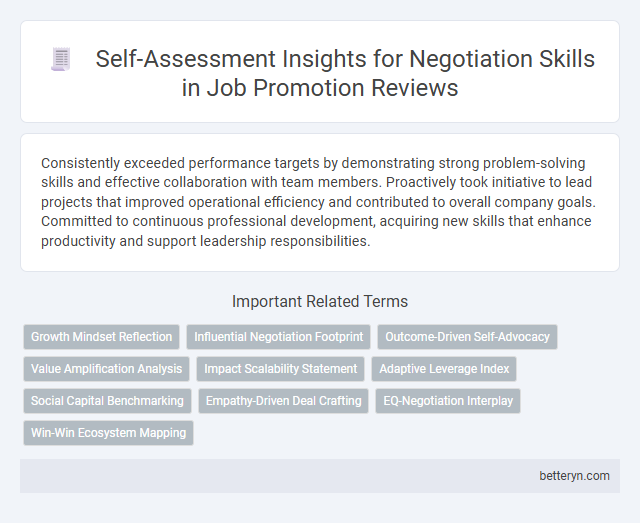 Self-Assessment Insights for Negotiation Skills in Job Promotion Reviews

Consistently exceeded performance targets by demonstrating strong problem-solving skills and effective collaboration with team members. Proactively took initiative to lead projects that improved operational efficiency and contributed to overall company goals. Committed to continuous professional development, acquiring new skills that enhance productivity and support leadership responsibilities.

Important Related Terms

Growth Mindset Reflection
Influential Negotiation Footprint
Outcome-Driven Self-Advocacy
Value Amplification Analysis
Impact Scalability Statement
Adaptive Leverage Index
Social Capital Benchmarking
Empathy-Driven Deal Crafting
EQ-Negotiation Interplay
Win-Win Ecosystem Mapping

betteryn.com