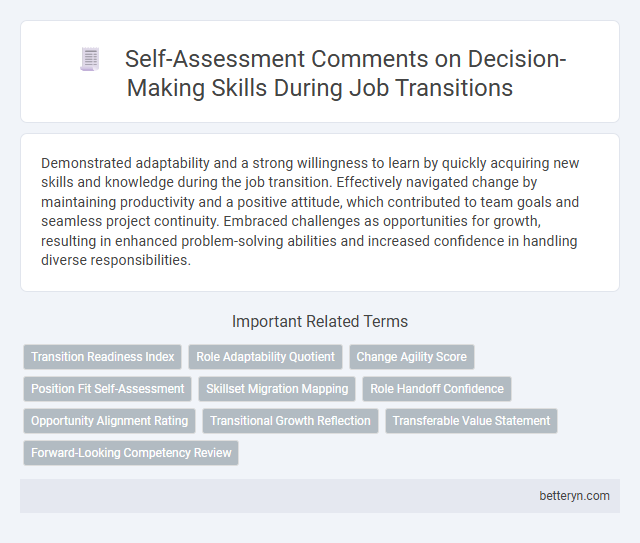 Self-Assessment Comments on Decision-Making Skills During Job Transitions

Demonstrated adaptability and a strong willingness to learn by quickly acquiring new skills and knowledge during the job transition. Effectively navigated change by maintaining productivity and a positive attitude, which contributed to team goals and seamless project continuity. Embraced challenges as opportunities for growth, resulting in enhanced problem-solving abilities and increased confidence in handling diverse responsibilities.

Important Related Terms

Transition Readiness Index
Role Adaptability Quotient
Change Agility Score
Position Fit Self-Assessment
Skillset Migration Mapping
Role Handoff Confidence
Opportunity Alignment Rating
Transitional Growth Reflection
Transferable Value Statement
Forward-Looking Competency Review

betteryn.com