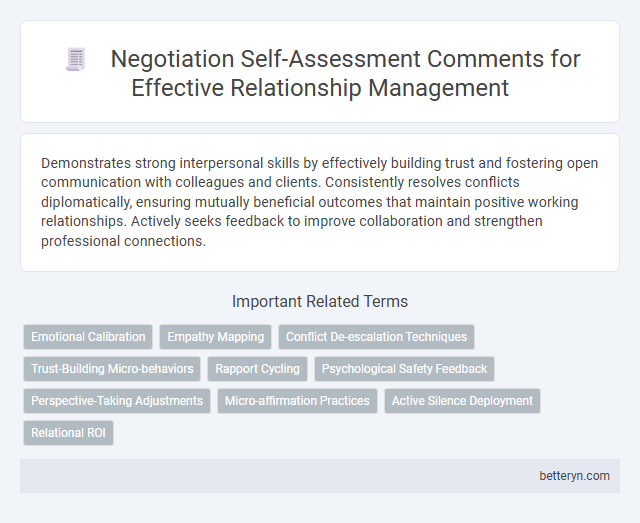 Negotiation Self-Assessment Comments for Effective Relationship Management

Demonstrates strong interpersonal skills by effectively building trust and fostering open communication with colleagues and clients. Consistently resolves conflicts diplomatically, ensuring mutually beneficial outcomes that maintain positive working relationships. Actively seeks feedback to improve collaboration and strengthen professional connections.

Important Related Terms

Emotional Calibration
Empathy Mapping
Conflict De-escalation Techniques
Trust-Building Micro-behaviors
Rapport Cycling
Psychological Safety Feedback
Perspective-Taking Adjustments
Micro-affirmation Practices
Active Silence Deployment
Relational ROI

betteryn.com