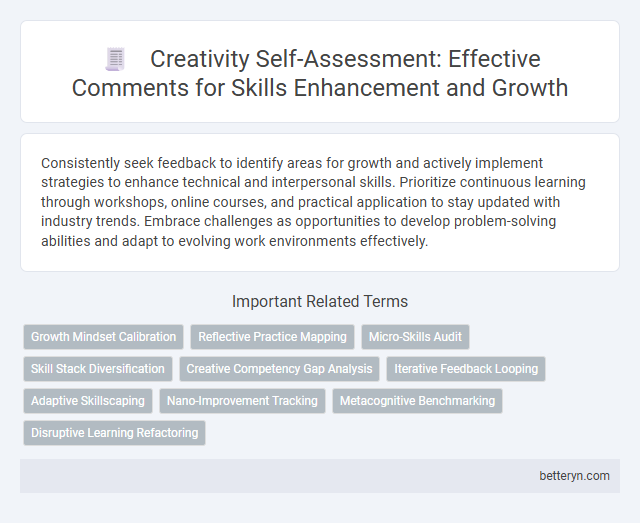 Creativity Self-Assessment: Effective Comments for Skills Enhancement and Growth

Consistently seek feedback to identify areas for growth and actively implement strategies to enhance technical and interpersonal skills. Prioritize continuous learning through workshops, online courses, and practical application to stay updated with industry trends. Embrace challenges as opportunities to develop problem-solving abilities and adapt to evolving work environments effectively.

Important Related Terms

Growth Mindset Calibration
Reflective Practice Mapping
Micro-Skills Audit
Skill Stack Diversification
Creative Competency Gap Analysis
Iterative Feedback Looping
Adaptive Skillscaping
Nano-Improvement Tracking
Metacognitive Benchmarking
Disruptive Learning Refactoring

betteryn.com