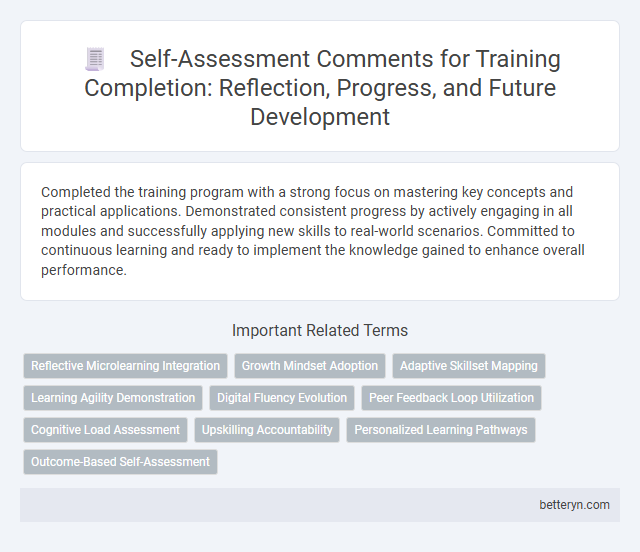 Self-Assessment Comments for Training Completion: Reflection, Progress, and Future Development

Completed the training program with a strong focus on mastering key concepts and practical applications. Demonstrated consistent progress by actively engaging in all modules and successfully applying new skills to real-world scenarios. Committed to continuous learning and ready to implement the knowledge gained to enhance overall performance.

Important Related Terms

Reflective Microlearning Integration
Growth Mindset Adoption
Adaptive Skillset Mapping
Learning Agility Demonstration
Digital Fluency Evolution
Peer Feedback Loop Utilization
Cognitive Load Assessment
Upskilling Accountability
Personalized Learning Pathways
Outcome-Based Self-Assessment

betteryn.com