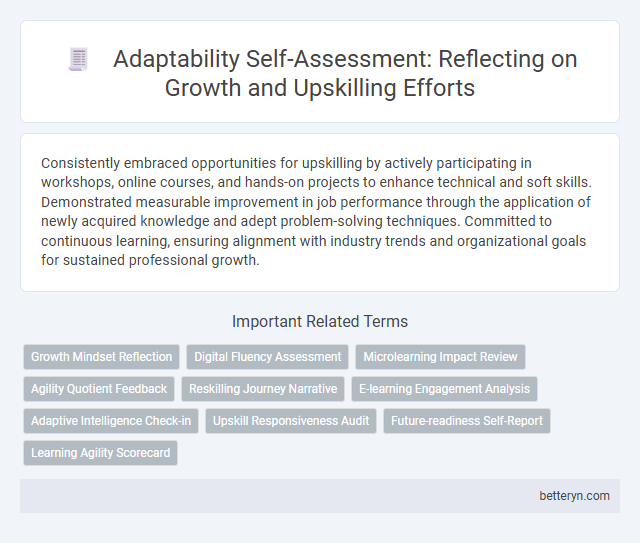 Adaptability Self-Assessment: Reflecting on Growth and Upskilling Efforts

Consistently embraced opportunities for upskilling by actively participating in workshops, online courses, and hands-on projects to enhance technical and soft skills. Demonstrated measurable improvement in job performance through the application of newly acquired knowledge and adept problem-solving techniques. Committed to continuous learning, ensuring alignment with industry trends and organizational goals for sustained professional growth.

Important Related Terms

Growth Mindset Reflection
Digital Fluency Assessment
Microlearning Impact Review
Agility Quotient Feedback
Reskilling Journey Narrative
E-learning Engagement Analysis
Adaptive Intelligence Check-in
Upskill Responsiveness Audit
Future-readiness Self-Report
Learning Agility Scorecard

betteryn.com