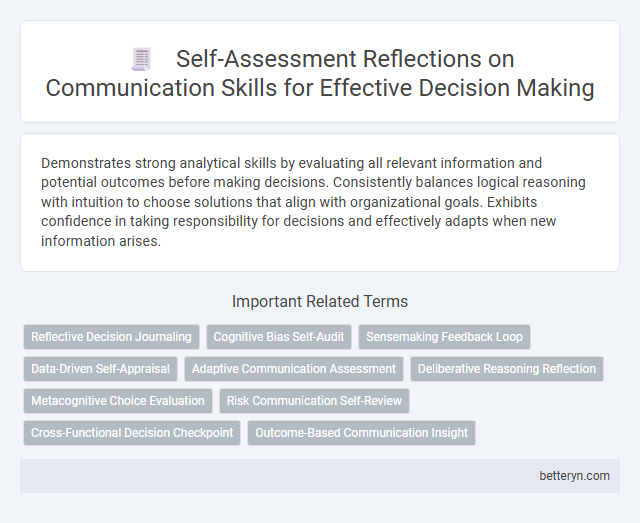 Self-Assessment Reflections on Communication Skills for Effective Decision Making

Demonstrates strong analytical skills by evaluating all relevant information and potential outcomes before making decisions. Consistently balances logical reasoning with intuition to choose solutions that align with organizational goals. Exhibits confidence in taking responsibility for decisions and effectively adapts when new information arises.

Important Related Terms

Reflective Decision Journaling
Cognitive Bias Self-Audit
Sensemaking Feedback Loop
Data-Driven Self-Appraisal
Adaptive Communication Assessment
Deliberative Reasoning Reflection
Metacognitive Choice Evaluation
Risk Communication Self-Review
Cross-Functional Decision Checkpoint
Outcome-Based Communication Insight

betteryn.com