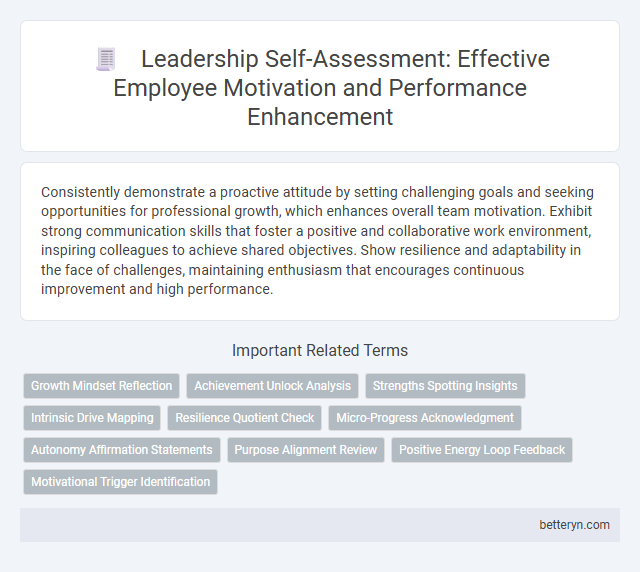 Leadership Self-Assessment: Effective Employee Motivation and Performance Enhancement

Consistently demonstrate a proactive attitude by setting challenging goals and seeking opportunities for professional growth, which enhances overall team motivation. Exhibit strong communication skills that foster a positive and collaborative work environment, inspiring colleagues to achieve shared objectives. Show resilience and adaptability in the face of challenges, maintaining enthusiasm that encourages continuous improvement and high performance.

Important Related Terms

Growth Mindset Reflection
Achievement Unlock Analysis
Strengths Spotting Insights
Intrinsic Drive Mapping
Resilience Quotient Check
Micro-Progress Acknowledgment
Autonomy Affirmation Statements
Purpose Alignment Review
Positive Energy Loop Feedback
Motivational Trigger Identification

betteryn.com