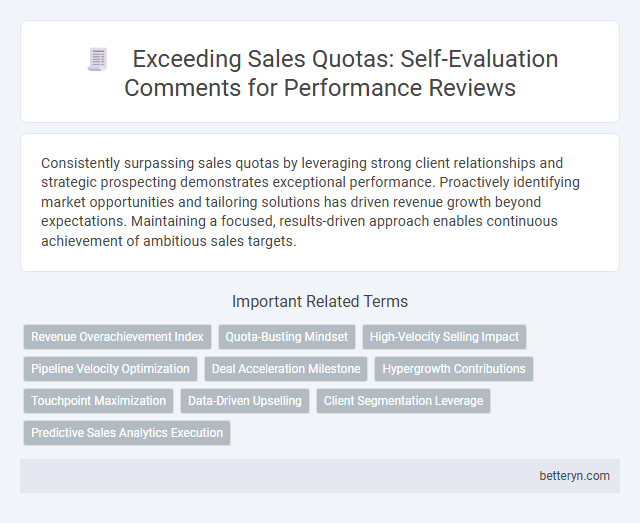 Exceeding Sales Quotas: Self-Evaluation Comments for Performance Reviews

Consistently surpassing sales quotas by leveraging strong client relationships and strategic prospecting demonstrates exceptional performance. Proactively identifying market opportunities and tailoring solutions has driven revenue growth beyond expectations. Maintaining a focused, results-driven approach enables continuous achievement of ambitious sales targets.

Important Related Terms

Revenue Overachievement Index
Quota-Busting Mindset
High-Velocity Selling Impact
Pipeline Velocity Optimization
Deal Acceleration Milestone
Hypergrowth Contributions
Touchpoint Maximization
Data-Driven Upselling
Client Segmentation Leverage
Predictive Sales Analytics Execution

betteryn.com