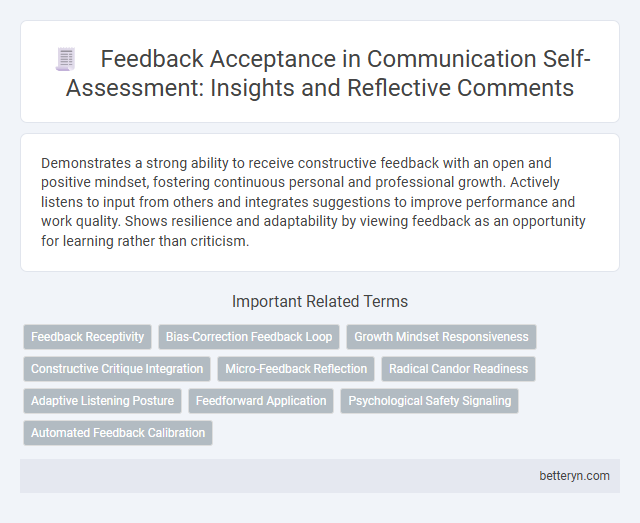 Feedback Acceptance in Communication Self-Assessment: Insights and Reflective Comments

Demonstrates a strong ability to receive constructive feedback with an open and positive mindset, fostering continuous personal and professional growth. Actively listens to input from others and integrates suggestions to improve performance and work quality. Shows resilience and adaptability by viewing feedback as an opportunity for learning rather than criticism.

Important Related Terms

Feedback Receptivity
Bias-Correction Feedback Loop
Growth Mindset Responsiveness
Constructive Critique Integration
Micro-Feedback Reflection
Radical Candor Readiness
Adaptive Listening Posture
Feedforward Application
Psychological Safety Signaling
Automated Feedback Calibration

betteryn.com