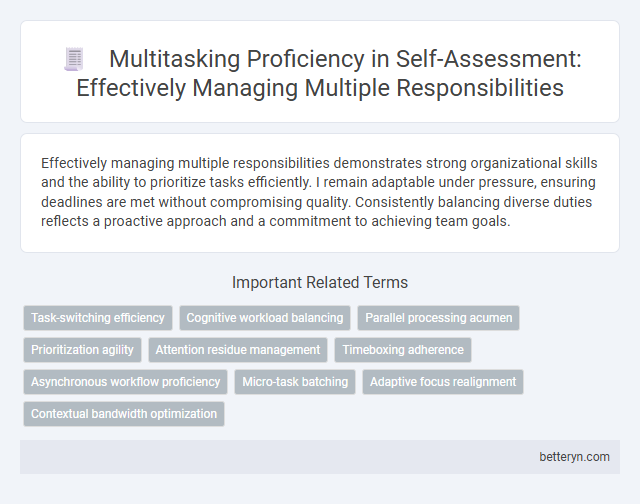 Multitasking Proficiency in Self-Assessment: Effectively Managing Multiple Responsibilities

Effectively managing multiple responsibilities demonstrates strong organizational skills and the ability to prioritize tasks efficiently. I remain adaptable under pressure, ensuring deadlines are met without compromising quality. Consistently balancing diverse duties reflects a proactive approach and a commitment to achieving team goals.

Important Related Terms

Task-switching efficiency
Cognitive workload balancing
Parallel processing acumen
Prioritization agility
Attention residue management
Timeboxing adherence
Asynchronous workflow proficiency
Micro-task batching
Adaptive focus realignment
Contextual bandwidth optimization

betteryn.com