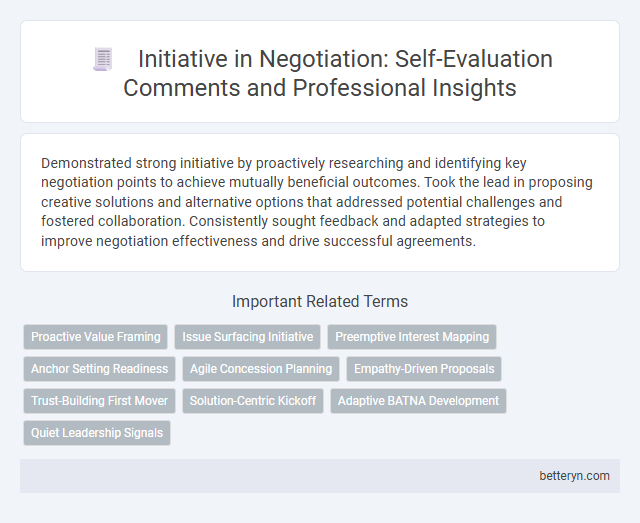 Initiative in Negotiation: Self-Evaluation Comments and Professional Insights

Demonstrated strong initiative by proactively researching and identifying key negotiation points to achieve mutually beneficial outcomes. Took the lead in proposing creative solutions and alternative options that addressed potential challenges and fostered collaboration. Consistently sought feedback and adapted strategies to improve negotiation effectiveness and drive successful agreements.

Important Related Terms

Proactive Value Framing
Issue Surfacing Initiative
Preemptive Interest Mapping
Anchor Setting Readiness
Agile Concession Planning
Empathy-Driven Proposals
Trust-Building First Mover
Solution-Centric Kickoff
Adaptive BATNA Development
Quiet Leadership Signals

betteryn.com