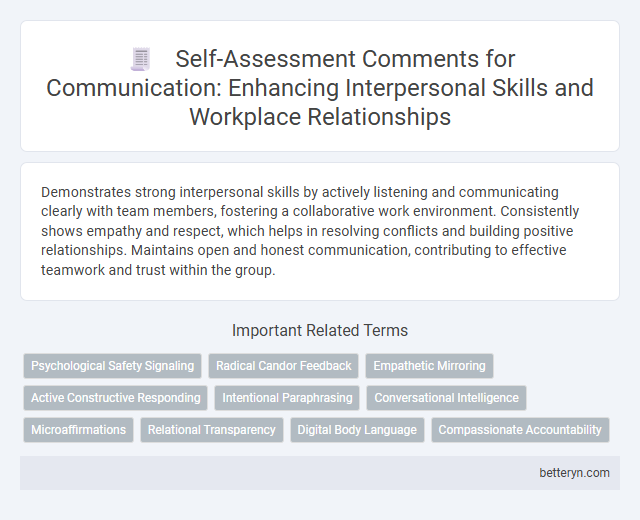 Self-Assessment Comments for Communication: Enhancing Interpersonal Skills and Workplace Relationships

Demonstrates strong interpersonal skills by actively listening and communicating clearly with team members, fostering a collaborative work environment. Consistently shows empathy and respect, which helps in resolving conflicts and building positive relationships. Maintains open and honest communication, contributing to effective teamwork and trust within the group.

Important Related Terms

Psychological Safety Signaling
Radical Candor Feedback
Empathetic Mirroring
Active Constructive Responding
Intentional Paraphrasing
Conversational Intelligence
Microaffirmations
Relational Transparency
Digital Body Language
Compassionate Accountability

betteryn.com