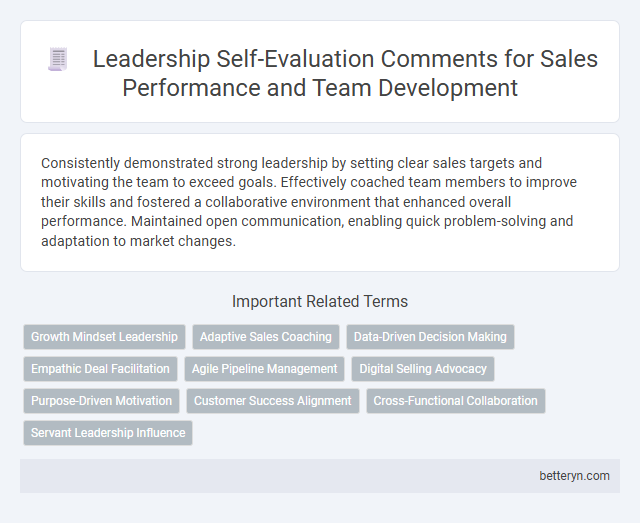 Leadership Self-Evaluation Comments for Sales Performance and Team Development

Consistently demonstrated strong leadership by setting clear sales targets and motivating the team to exceed goals. Effectively coached team members to improve their skills and fostered a collaborative environment that enhanced overall performance. Maintained open communication, enabling quick problem-solving and adaptation to market changes.

Important Related Terms

Growth Mindset Leadership
Adaptive Sales Coaching
Data-Driven Decision Making
Empathic Deal Facilitation
Agile Pipeline Management
Digital Selling Advocacy
Purpose-Driven Motivation
Customer Success Alignment
Cross-Functional Collaboration
Servant Leadership Influence

betteryn.com