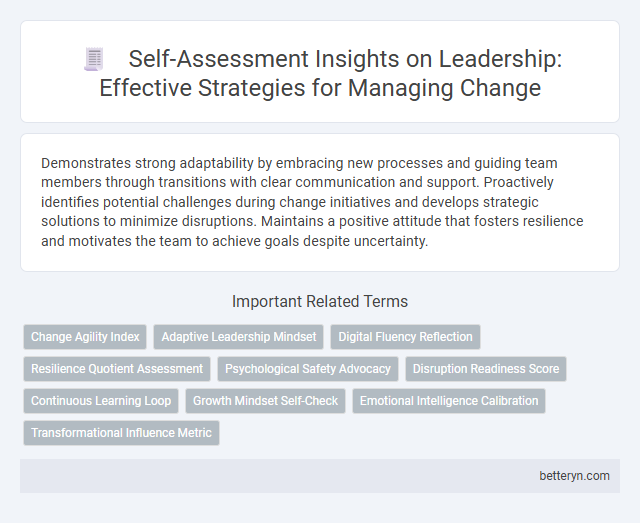 Self-Assessment Insights on Leadership: Effective Strategies for Managing Change

Demonstrates strong adaptability by embracing new processes and guiding team members through transitions with clear communication and support. Proactively identifies potential challenges during change initiatives and develops strategic solutions to minimize disruptions. Maintains a positive attitude that fosters resilience and motivates the team to achieve goals despite uncertainty.

Important Related Terms

Change Agility Index
Adaptive Leadership Mindset
Digital Fluency Reflection
Resilience Quotient Assessment
Psychological Safety Advocacy
Disruption Readiness Score
Continuous Learning Loop
Growth Mindset Self-Check
Emotional Intelligence Calibration
Transformational Influence Metric

betteryn.com