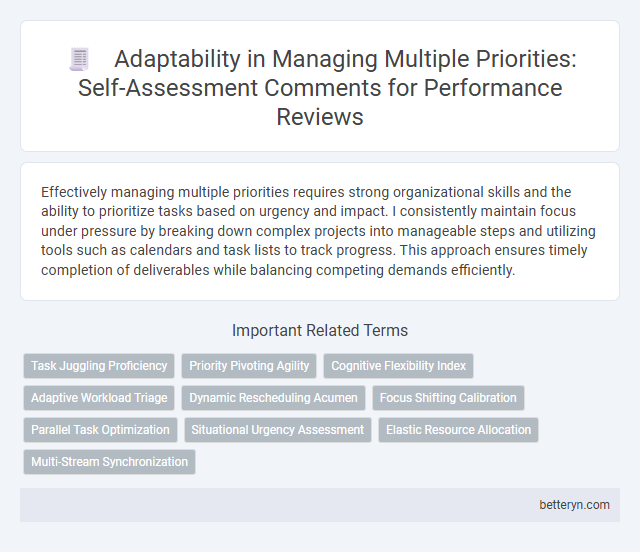 Adaptability in Managing Multiple Priorities: Self-Assessment Comments for Performance Reviews

Effectively managing multiple priorities requires strong organizational skills and the ability to prioritize tasks based on urgency and impact. I consistently maintain focus under pressure by breaking down complex projects into manageable steps and utilizing tools such as calendars and task lists to track progress. This approach ensures timely completion of deliverables while balancing competing demands efficiently.

Important Related Terms

Task Juggling Proficiency
Priority Pivoting Agility
Cognitive Flexibility Index
Adaptive Workload Triage
Dynamic Rescheduling Acumen
Focus Shifting Calibration
Parallel Task Optimization
Situational Urgency Assessment
Elastic Resource Allocation
Multi-Stream Synchronization

betteryn.com