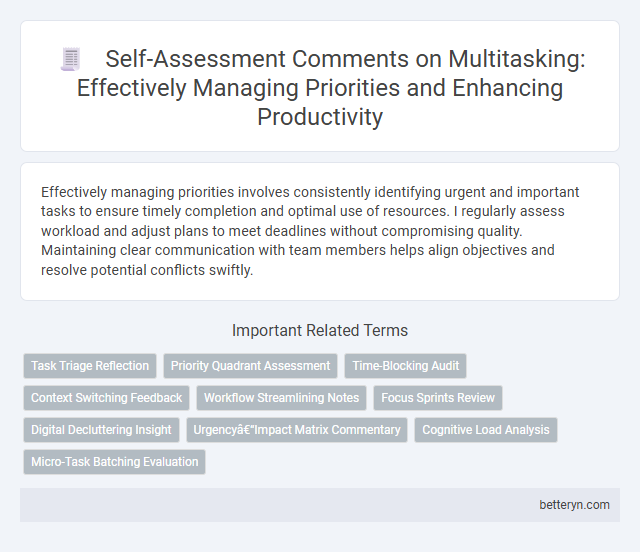 Self-Assessment Comments on Multitasking: Effectively Managing Priorities and Enhancing Productivity

Effectively managing priorities involves consistently identifying urgent and important tasks to ensure timely completion and optimal use of resources. I regularly assess workload and adjust plans to meet deadlines without compromising quality. Maintaining clear communication with team members helps align objectives and resolve potential conflicts swiftly.

Important Related Terms

Task Triage Reflection

Priority Quadrant Assessment

Time-Blocking Audit

Context Switching Feedback

Workflow Streamlining Notes

Focus Sprints Review

Digital Decluttering Insight

Urgencyâ€"Impact Matrix Commentary

Cognitive Load Analysis

Micro-Task Batching Evaluation

betteryn.com