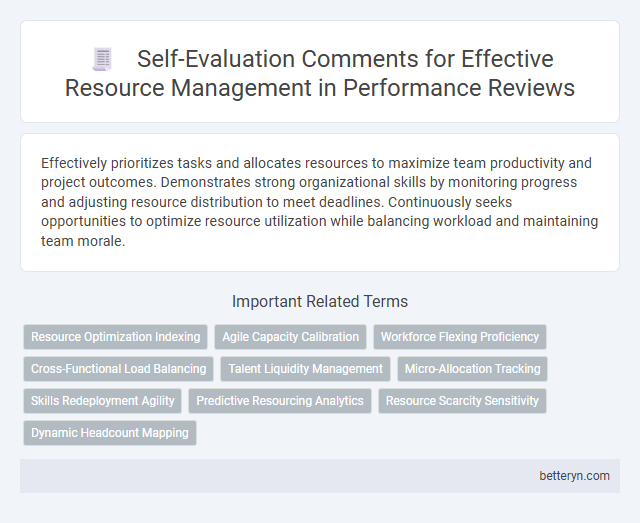 Self-Evaluation Comments for Effective Resource Management in Performance Reviews

Effectively prioritizes tasks and allocates resources to maximize team productivity and project outcomes. Demonstrates strong organizational skills by monitoring progress and adjusting resource distribution to meet deadlines. Continuously seeks opportunities to optimize resource utilization while balancing workload and maintaining team morale.

Important Related Terms

Resource Optimization Indexing
Agile Capacity Calibration
Workforce Flexing Proficiency
Cross-Functional Load Balancing
Talent Liquidity Management
Micro-Allocation Tracking
Skills Redeployment Agility
Predictive Resourcing Analytics
Resource Scarcity Sensitivity
Dynamic Headcount Mapping

betteryn.com