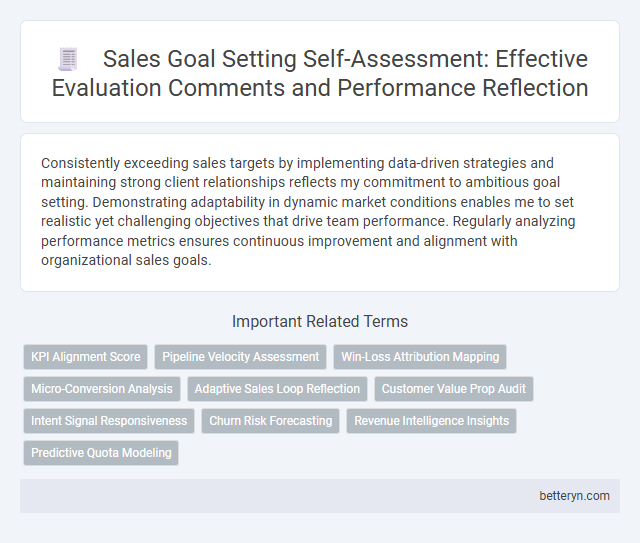 Sales Goal Setting Self-Assessment: Effective Evaluation Comments and Performance Reflection

Consistently exceeding sales targets by implementing data-driven strategies and maintaining strong client relationships reflects my commitment to ambitious goal setting. Demonstrating adaptability in dynamic market conditions enables me to set realistic yet challenging objectives that drive team performance. Regularly analyzing performance metrics ensures continuous improvement and alignment with organizational sales goals.

Important Related Terms

KPI Alignment Score
Pipeline Velocity Assessment
Win-Loss Attribution Mapping
Micro-Conversion Analysis
Adaptive Sales Loop Reflection
Customer Value Prop Audit
Intent Signal Responsiveness
Churn Risk Forecasting
Revenue Intelligence Insights
Predictive Quota Modeling

betteryn.com