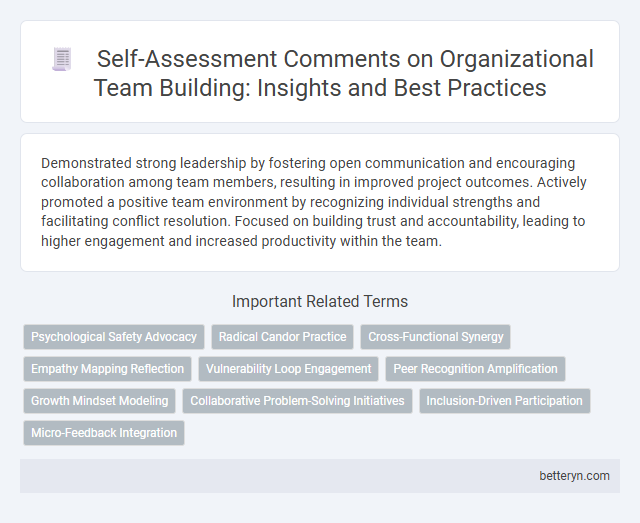 Self-Assessment Comments on Organizational Team Building: Insights and Best Practices

Demonstrated strong leadership by fostering open communication and encouraging collaboration among team members, resulting in improved project outcomes. Actively promoted a positive team environment by recognizing individual strengths and facilitating conflict resolution. Focused on building trust and accountability, leading to higher engagement and increased productivity within the team.

Important Related Terms

Psychological Safety Advocacy
Radical Candor Practice
Cross-Functional Synergy
Empathy Mapping Reflection
Vulnerability Loop Engagement
Peer Recognition Amplification
Growth Mindset Modeling
Collaborative Problem-Solving Initiatives
Inclusion-Driven Participation
Micro-Feedback Integration

betteryn.com