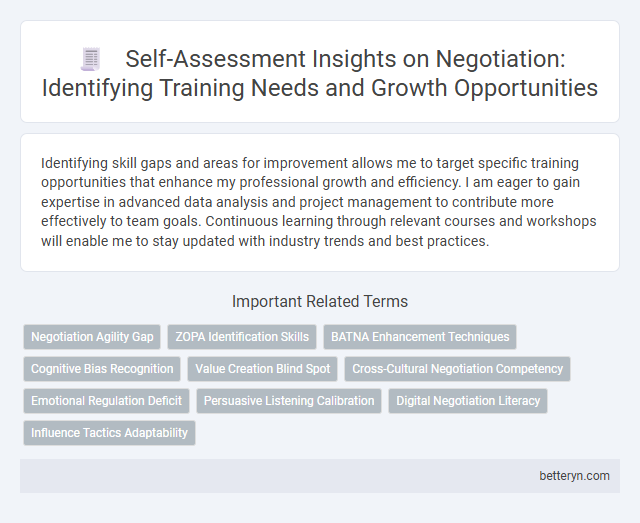 Self-Assessment Insights on Negotiation: Identifying Training Needs and Growth Opportunities

Identifying skill gaps and areas for improvement allows me to target specific training opportunities that enhance my professional growth and efficiency. I am eager to gain expertise in advanced data analysis and project management to contribute more effectively to team goals. Continuous learning through relevant courses and workshops will enable me to stay updated with industry trends and best practices.

Important Related Terms

Negotiation Agility Gap
ZOPA Identification Skills
BATNA Enhancement Techniques
Cognitive Bias Recognition
Value Creation Blind Spot
Cross-Cultural Negotiation Competency
Emotional Regulation Deficit
Persuasive Listening Calibration
Digital Negotiation Literacy
Influence Tactics Adaptability

betteryn.com