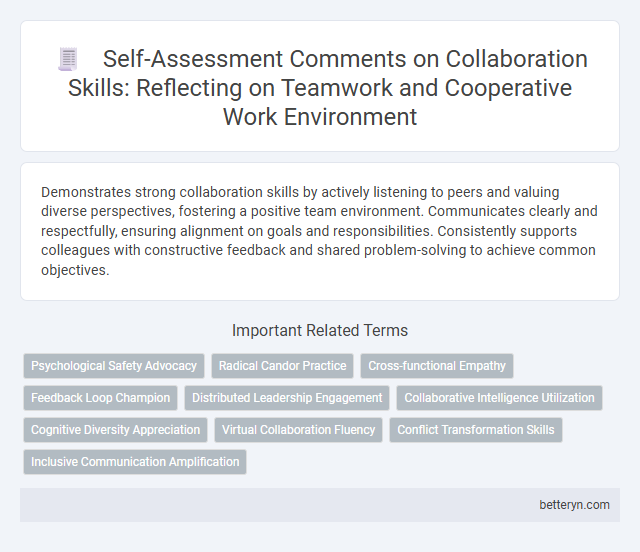 Self-Assessment Comments on Collaboration Skills: Reflecting on Teamwork and Cooperative Work Environment

Demonstrates strong collaboration skills by actively listening to peers and valuing diverse perspectives, fostering a positive team environment. Communicates clearly and respectfully, ensuring alignment on goals and responsibilities. Consistently supports colleagues with constructive feedback and shared problem-solving to achieve common objectives.

Important Related Terms

Psychological Safety Advocacy
Radical Candor Practice
Cross-functional Empathy
Feedback Loop Champion
Distributed Leadership Engagement
Collaborative Intelligence Utilization
Cognitive Diversity Appreciation
Virtual Collaboration Fluency
Conflict Transformation Skills
Inclusive Communication Amplification

betteryn.com