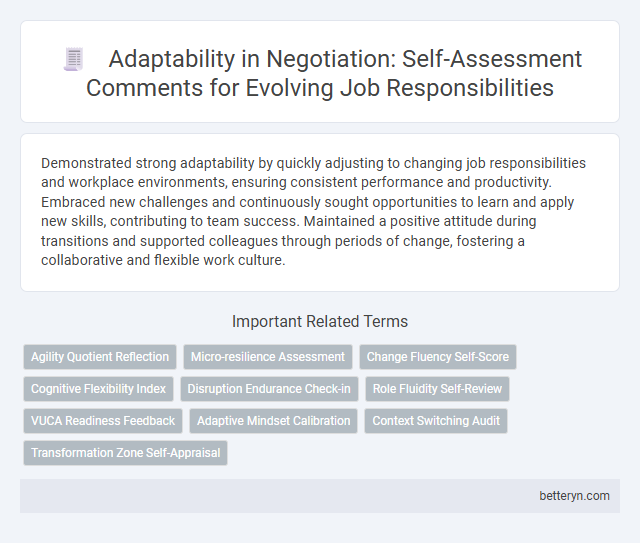 Adaptability in Negotiation: Self-Assessment Comments for Evolving Job Responsibilities

Demonstrated strong adaptability by quickly adjusting to changing job responsibilities and workplace environments, ensuring consistent performance and productivity. Embraced new challenges and continuously sought opportunities to learn and apply new skills, contributing to team success. Maintained a positive attitude during transitions and supported colleagues through periods of change, fostering a collaborative and flexible work culture.

Important Related Terms

Agility Quotient Reflection

Micro-resilience Assessment

Change Fluency Self-Score

Cognitive Flexibility Index

Disruption Endurance Check-in

Role Fluidity Self-Review

VUCA Readiness Feedback

Adaptive Mindset Calibration

Context Switching Audit

Transformation Zone Self-Appraisal

betteryn.com