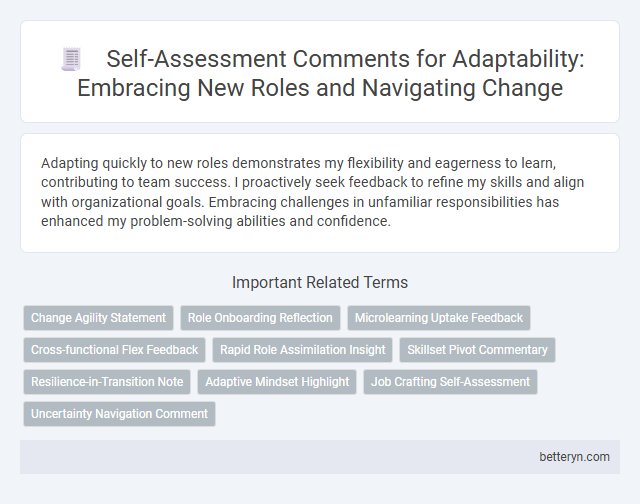 Self-Assessment Comments for Adaptability: Embracing New Roles and Navigating Change

Adapting quickly to new roles demonstrates my flexibility and eagerness to learn, contributing to team success. I proactively seek feedback to refine my skills and align with organizational goals. Embracing challenges in unfamiliar responsibilities has enhanced my problem-solving abilities and confidence.

Important Related Terms

Change Agility Statement
Role Onboarding Reflection
Microlearning Uptake Feedback
Cross-functional Flex Feedback
Rapid Role Assimilation Insight
Skillset Pivot Commentary
Resilience-in-Transition Note
Adaptive Mindset Highlight
Job Crafting Self-Assessment
Uncertainty Navigation Comment

betteryn.com