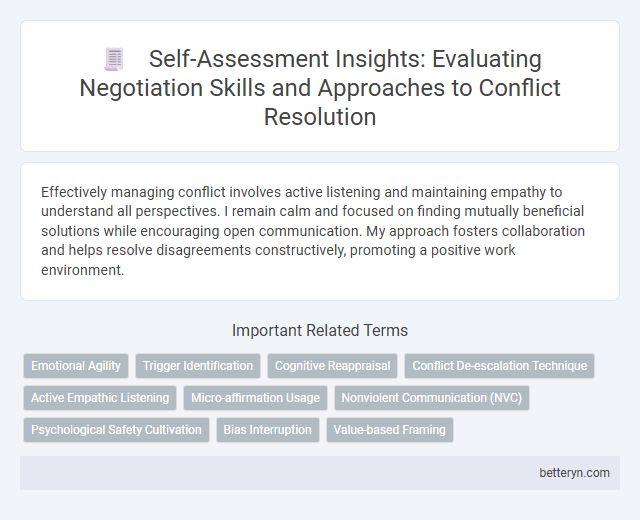 Self-Assessment Insights: Evaluating Negotiation Skills and Approaches to Conflict Resolution

Effectively managing conflict involves active listening and maintaining empathy to understand all perspectives. I remain calm and focused on finding mutually beneficial solutions while encouraging open communication. My approach fosters collaboration and helps resolve disagreements constructively, promoting a positive work environment.

Important Related Terms

Emotional Agility
Trigger Identification
Cognitive Reappraisal
Conflict De-escalation Technique
Active Empathic Listening
Micro-affirmation Usage
Nonviolent Communication (NVC)
Psychological Safety Cultivation
Bias Interruption
Value-based Framing

betteryn.com