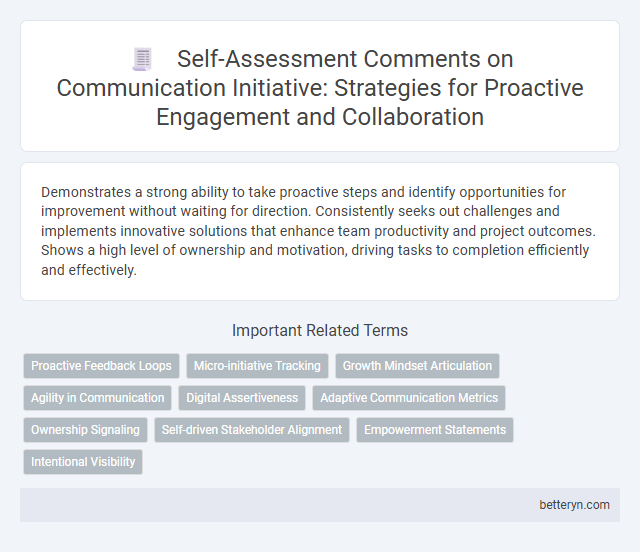 Self-Assessment Comments on Communication Initiative: Strategies for Proactive Engagement and Collaboration

Demonstrates a strong ability to take proactive steps and identify opportunities for improvement without waiting for direction. Consistently seeks out challenges and implements innovative solutions that enhance team productivity and project outcomes. Shows a high level of ownership and motivation, driving tasks to completion efficiently and effectively.

Important Related Terms

Proactive Feedback Loops
Micro-initiative Tracking
Growth Mindset Articulation
Agility in Communication
Digital Assertiveness
Adaptive Communication Metrics
Ownership Signaling
Self-driven Stakeholder Alignment
Empowerment Statements
Intentional Visibility

betteryn.com