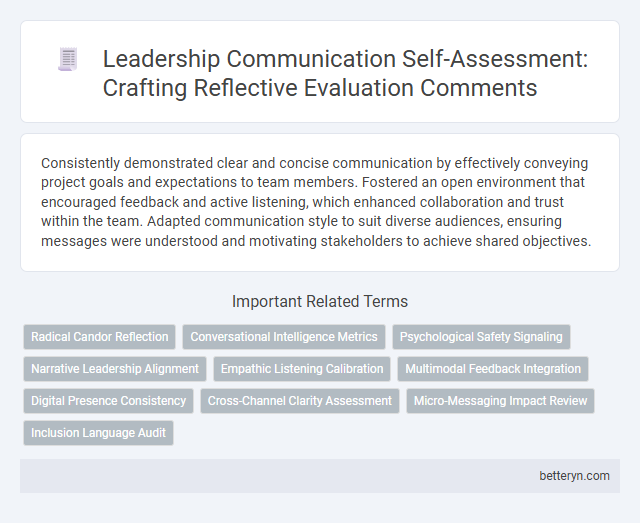 Leadership Communication Self-Assessment: Crafting Reflective Evaluation Comments

Consistently demonstrated clear and concise communication by effectively conveying project goals and expectations to team members. Fostered an open environment that encouraged feedback and active listening, which enhanced collaboration and trust within the team. Adapted communication style to suit diverse audiences, ensuring messages were understood and motivating stakeholders to achieve shared objectives.

Important Related Terms

Radical Candor Reflection
Conversational Intelligence Metrics
Psychological Safety Signaling
Narrative Leadership Alignment
Empathic Listening Calibration
Multimodal Feedback Integration
Digital Presence Consistency
Cross-Channel Clarity Assessment
Micro-Messaging Impact Review
Inclusion Language Audit

betteryn.com