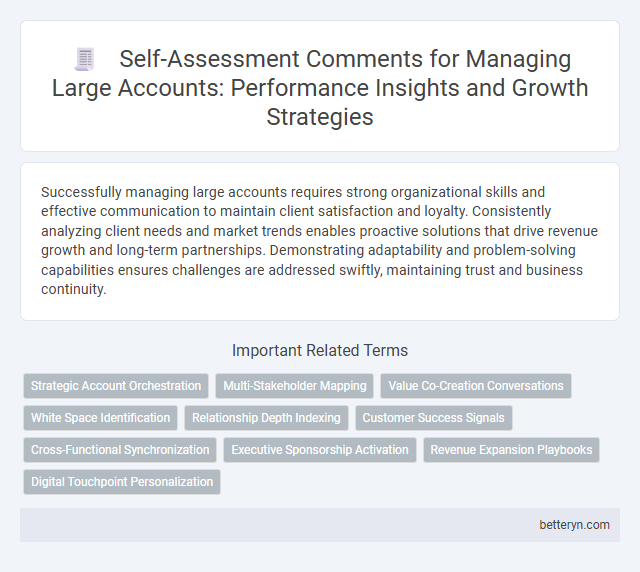 Self-Assessment Comments for Managing Large Accounts: Performance Insights and Growth Strategies

Successfully managing large accounts requires strong organizational skills and effective communication to maintain client satisfaction and loyalty. Consistently analyzing client needs and market trends enables proactive solutions that drive revenue growth and long-term partnerships. Demonstrating adaptability and problem-solving capabilities ensures challenges are addressed swiftly, maintaining trust and business continuity.

Important Related Terms

Strategic Account Orchestration

Multi-Stakeholder Mapping

Value Co-Creation Conversations

White Space Identification

Relationship Depth Indexing

Customer Success Signals

Cross-Functional Synchronization

Executive Sponsorship Activation

Revenue Expansion Playbooks

Digital Touchpoint Personalization

betteryn.com