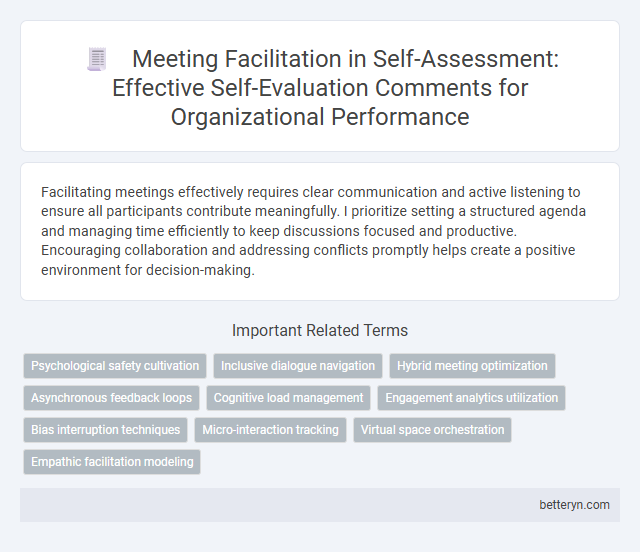 Meeting Facilitation in Self-Assessment: Effective Self-Evaluation Comments for Organizational Performance

Facilitating meetings effectively requires clear communication and active listening to ensure all participants contribute meaningfully. I prioritize setting a structured agenda and managing time efficiently to keep discussions focused and productive. Encouraging collaboration and addressing conflicts promptly helps create a positive environment for decision-making.

Important Related Terms

Psychological safety cultivation
Inclusive dialogue navigation
Hybrid meeting optimization
Asynchronous feedback loops
Cognitive load management
Engagement analytics utilization
Bias interruption techniques
Micro-interaction tracking
Virtual space orchestration
Empathic facilitation modeling

betteryn.com