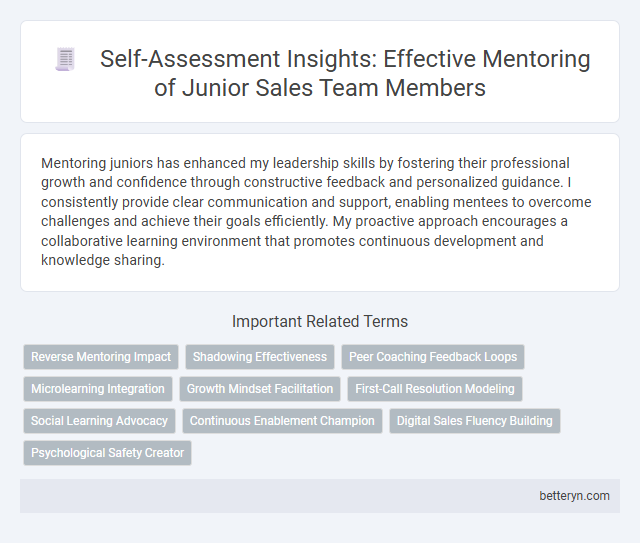 Self-Assessment Insights: Effective Mentoring of Junior Sales Team Members

Mentoring juniors has enhanced my leadership skills by fostering their professional growth and confidence through constructive feedback and personalized guidance. I consistently provide clear communication and support, enabling mentees to overcome challenges and achieve their goals efficiently. My proactive approach encourages a collaborative learning environment that promotes continuous development and knowledge sharing.

Important Related Terms

Reverse Mentoring Impact
Shadowing Effectiveness
Peer Coaching Feedback Loops
Microlearning Integration
Growth Mindset Facilitation
First-Call Resolution Modeling
Social Learning Advocacy
Continuous Enablement Champion
Digital Sales Fluency Building
Psychological Safety Creator

betteryn.com