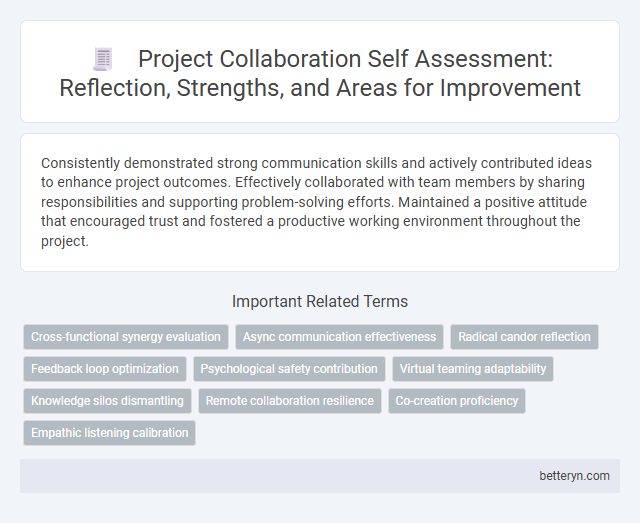 Project Collaboration Self Assessment: Reflection, Strengths, and Areas for Improvement

Consistently demonstrated strong communication skills and actively contributed ideas to enhance project outcomes. Effectively collaborated with team members by sharing responsibilities and supporting problem-solving efforts. Maintained a positive attitude that encouraged trust and fostered a productive working environment throughout the project.

Important Related Terms

Cross-functional synergy evaluation
Async communication effectiveness
Radical candor reflection
Feedback loop optimization
Psychological safety contribution
Virtual teaming adaptability
Knowledge silos dismantling
Remote collaboration resilience
Co-creation proficiency
Empathic listening calibration

betteryn.com