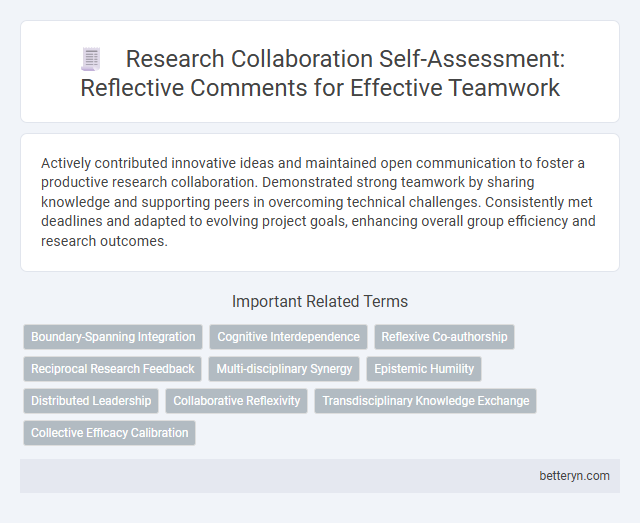 Research Collaboration Self-Assessment: Reflective Comments for Effective Teamwork

Actively contributed innovative ideas and maintained open communication to foster a productive research collaboration. Demonstrated strong teamwork by sharing knowledge and supporting peers in overcoming technical challenges. Consistently met deadlines and adapted to evolving project goals, enhancing overall group efficiency and research outcomes.

Important Related Terms

Boundary-Spanning Integration
Cognitive Interdependence
Reflexive Co-authorship
Reciprocal Research Feedback
Multi-disciplinary Synergy
Epistemic Humility
Distributed Leadership
Collaborative Reflexivity
Transdisciplinary Knowledge Exchange
Collective Efficacy Calibration

betteryn.com