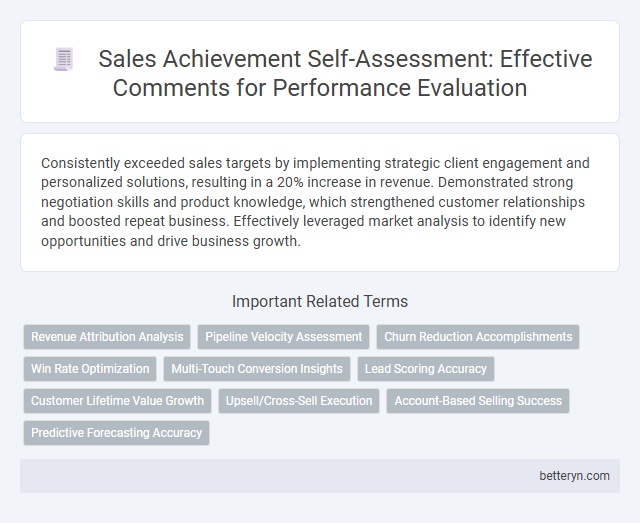 Sales Achievement Self-Assessment: Effective Comments for Performance Evaluation

Consistently exceeded sales targets by implementing strategic client engagement and personalized solutions, resulting in a 20% increase in revenue. Demonstrated strong negotiation skills and product knowledge, which strengthened customer relationships and boosted repeat business. Effectively leveraged market analysis to identify new opportunities and drive business growth.

Important Related Terms

Revenue Attribution Analysis

Pipeline Velocity Assessment

Churn Reduction Accomplishments

Win Rate Optimization

Multi-Touch Conversion Insights

Lead Scoring Accuracy

Customer Lifetime Value Growth

Upsell/Cross-Sell Execution

Account-Based Selling Success

Predictive Forecasting Accuracy

betteryn.com