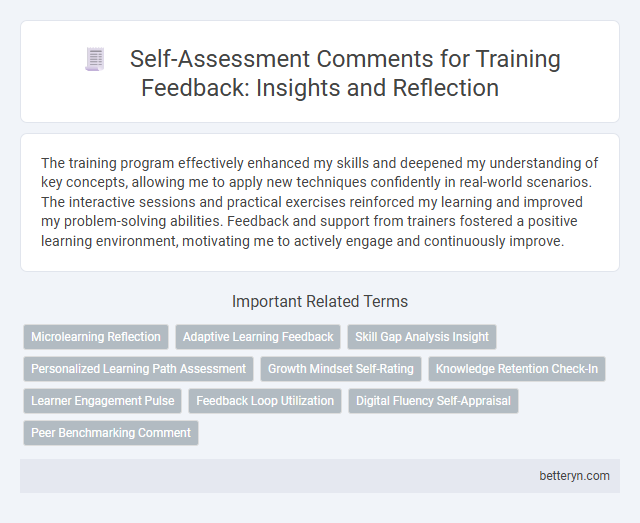 Self-Assessment Comments for Training Feedback: Insights and Reflection

The training program effectively enhanced my skills and deepened my understanding of key concepts, allowing me to apply new techniques confidently in real-world scenarios. The interactive sessions and practical exercises reinforced my learning and improved my problem-solving abilities. Feedback and support from trainers fostered a positive learning environment, motivating me to actively engage and continuously improve.

Important Related Terms

Microlearning Reflection
Adaptive Learning Feedback
Skill Gap Analysis Insight
Personalized Learning Path Assessment
Growth Mindset Self-Rating
Knowledge Retention Check-In
Learner Engagement Pulse
Feedback Loop Utilization
Digital Fluency Self-Appraisal
Peer Benchmarking Comment

betteryn.com