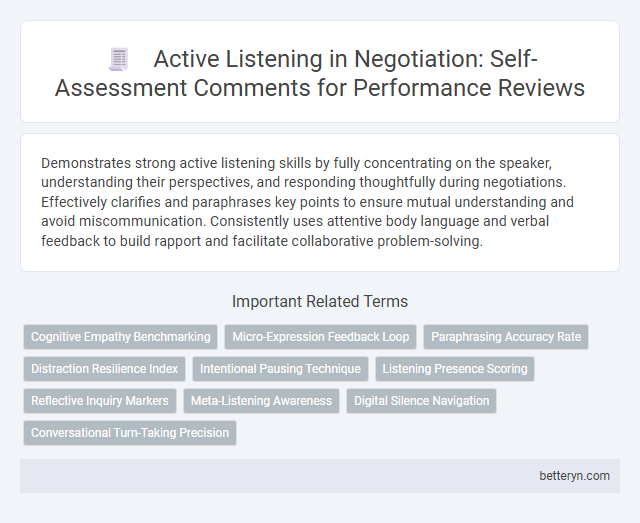 Active Listening in Negotiation: Self-Assessment Comments for Performance Reviews

Demonstrates strong active listening skills by fully concentrating on the speaker, understanding their perspectives, and responding thoughtfully during negotiations. Effectively clarifies and paraphrases key points to ensure mutual understanding and avoid miscommunication. Consistently uses attentive body language and verbal feedback to build rapport and facilitate collaborative problem-solving.

Important Related Terms

Cognitive Empathy Benchmarking

Micro-Expression Feedback Loop

Paraphrasing Accuracy Rate

Distraction Resilience Index

Intentional Pausing Technique

Listening Presence Scoring

Reflective Inquiry Markers

Meta-Listening Awareness

Digital Silence Navigation

Conversational Turn-Taking Precision

betteryn.com