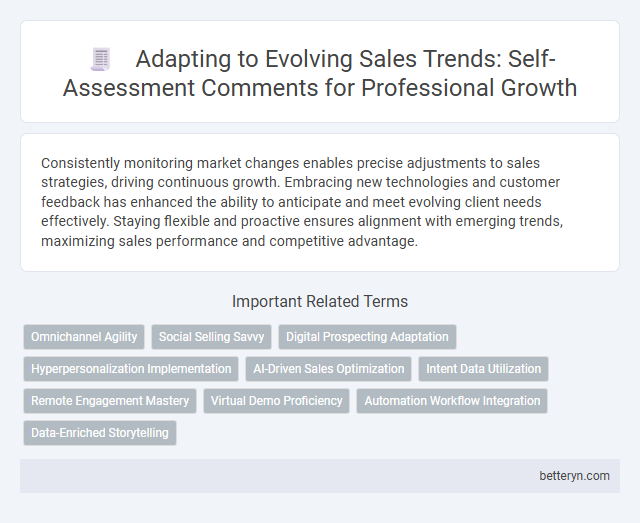 Adapting to Evolving Sales Trends: Self-Assessment Comments for Professional Growth

Consistently monitoring market changes enables precise adjustments to sales strategies, driving continuous growth. Embracing new technologies and customer feedback has enhanced the ability to anticipate and meet evolving client needs effectively. Staying flexible and proactive ensures alignment with emerging trends, maximizing sales performance and competitive advantage.

Important Related Terms

Omnichannel Agility
Social Selling Savvy
Digital Prospecting Adaptation
Hyperpersonalization Implementation
AI-Driven Sales Optimization
Intent Data Utilization
Remote Engagement Mastery
Virtual Demo Proficiency
Automation Workflow Integration
Data-Enriched Storytelling

betteryn.com