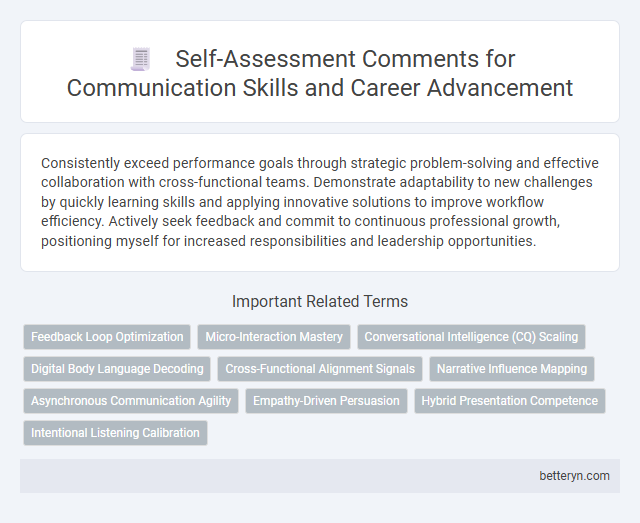 Self-Assessment Comments for Communication Skills and Career Advancement

Consistently exceed performance goals through strategic problem-solving and effective collaboration with cross-functional teams. Demonstrate adaptability to new challenges by quickly learning skills and applying innovative solutions to improve workflow efficiency. Actively seek feedback and commit to continuous professional growth, positioning myself for increased responsibilities and leadership opportunities.

Important Related Terms

Feedback Loop Optimization
Micro-Interaction Mastery
Conversational Intelligence (CQ) Scaling
Digital Body Language Decoding
Cross-Functional Alignment Signals
Narrative Influence Mapping
Asynchronous Communication Agility
Empathy-Driven Persuasion
Hybrid Presentation Competence
Intentional Listening Calibration

betteryn.com