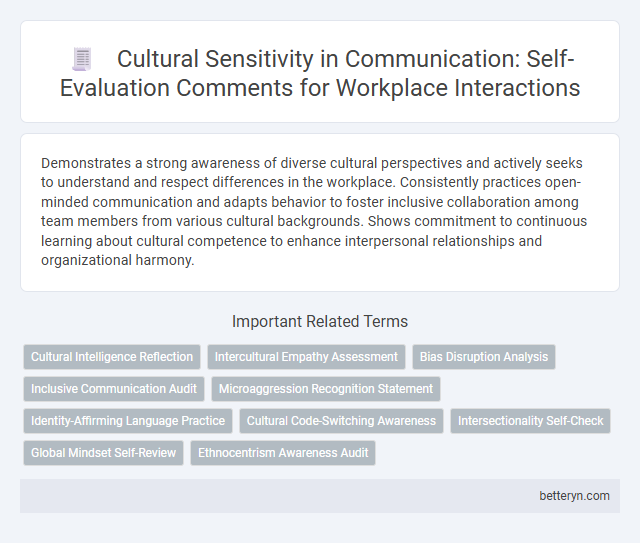 Cultural Sensitivity in Communication: Self-Evaluation Comments for Workplace Interactions

Demonstrates a strong awareness of diverse cultural perspectives and actively seeks to understand and respect differences in the workplace. Consistently practices open-minded communication and adapts behavior to foster inclusive collaboration among team members from various cultural backgrounds. Shows commitment to continuous learning about cultural competence to enhance interpersonal relationships and organizational harmony.

Important Related Terms

Cultural Intelligence Reflection
Intercultural Empathy Assessment
Bias Disruption Analysis
Inclusive Communication Audit
Microaggression Recognition Statement
Identity-Affirming Language Practice
Cultural Code-Switching Awareness
Intersectionality Self-Check
Global Mindset Self-Review
Ethnocentrism Awareness Audit

betteryn.com