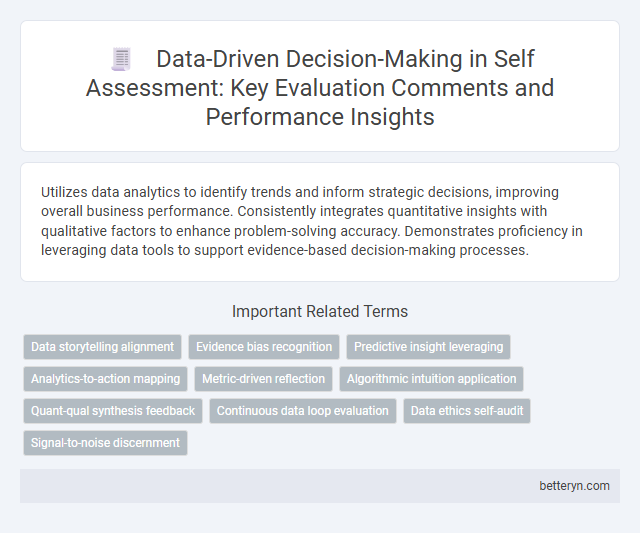 Data-Driven Decision-Making in Self Assessment: Key Evaluation Comments and Performance Insights

Utilizes data analytics to identify trends and inform strategic decisions, improving overall business performance. Consistently integrates quantitative insights with qualitative factors to enhance problem-solving accuracy. Demonstrates proficiency in leveraging data tools to support evidence-based decision-making processes.

Important Related Terms

Data storytelling alignment
Evidence bias recognition
Predictive insight leveraging
Analytics-to-action mapping
Metric-driven reflection
Algorithmic intuition application
Quant-qual synthesis feedback
Continuous data loop evaluation
Data ethics self-audit
Signal-to-noise discernment

betteryn.com