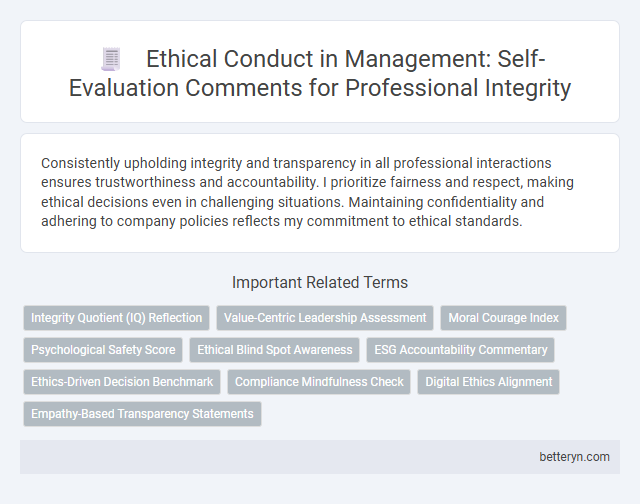 Ethical Conduct in Management: Self-Evaluation Comments for Professional Integrity

Consistently upholding integrity and transparency in all professional interactions ensures trustworthiness and accountability. I prioritize fairness and respect, making ethical decisions even in challenging situations. Maintaining confidentiality and adhering to company policies reflects my commitment to ethical standards.

Important Related Terms

Integrity Quotient (IQ) Reflection
Value-Centric Leadership Assessment
Moral Courage Index
Psychological Safety Score
Ethical Blind Spot Awareness
ESG Accountability Commentary
Ethics-Driven Decision Benchmark
Compliance Mindfulness Check
Digital Ethics Alignment
Empathy-Based Transparency Statements

betteryn.com