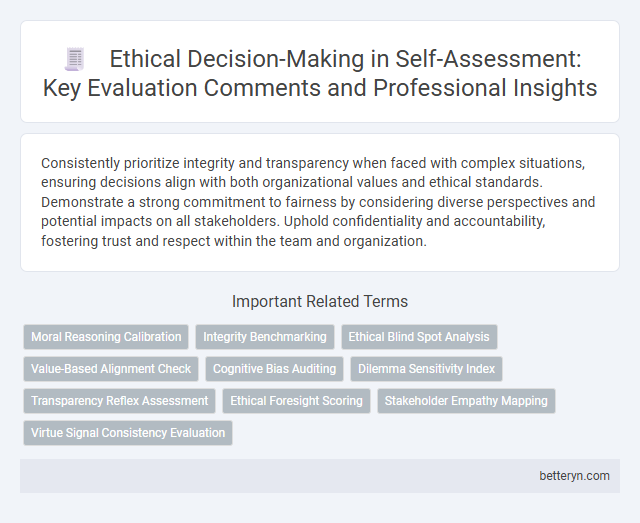 Ethical Decision-Making in Self-Assessment: Key Evaluation Comments and Professional Insights

Consistently prioritize integrity and transparency when faced with complex situations, ensuring decisions align with both organizational values and ethical standards. Demonstrate a strong commitment to fairness by considering diverse perspectives and potential impacts on all stakeholders. Uphold confidentiality and accountability, fostering trust and respect within the team and organization.

Important Related Terms

Moral Reasoning Calibration
Integrity Benchmarking
Ethical Blind Spot Analysis
Value-Based Alignment Check
Cognitive Bias Auditing
Dilemma Sensitivity Index
Transparency Reflex Assessment
Ethical Foresight Scoring
Stakeholder Empathy Mapping
Virtue Signal Consistency Evaluation

betteryn.com