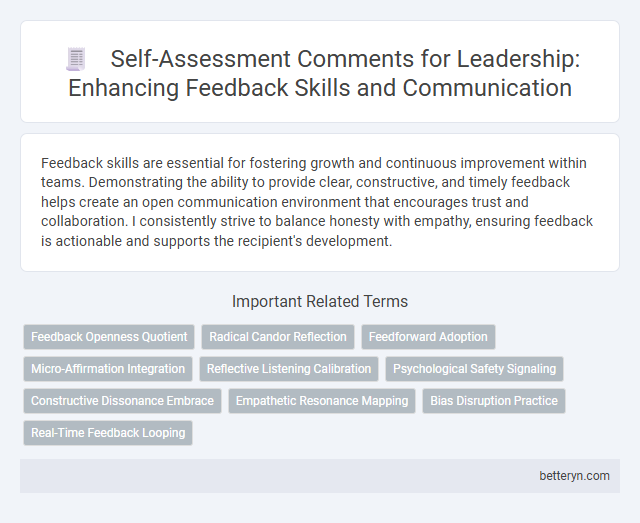 Self-Assessment Comments for Leadership: Enhancing Feedback Skills and Communication

Feedback skills are essential for fostering growth and continuous improvement within teams. Demonstrating the ability to provide clear, constructive, and timely feedback helps create an open communication environment that encourages trust and collaboration. I consistently strive to balance honesty with empathy, ensuring feedback is actionable and supports the recipient's development.

Important Related Terms

Feedback Openness Quotient
Radical Candor Reflection
Feedforward Adoption
Micro-Affirmation Integration
Reflective Listening Calibration
Psychological Safety Signaling
Constructive Dissonance Embrace
Empathetic Resonance Mapping
Bias Disruption Practice
Real-Time Feedback Looping

betteryn.com