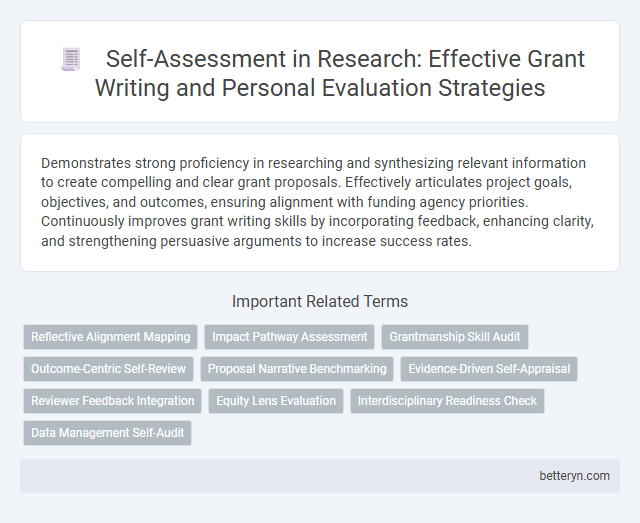 Self-Assessment in Research: Effective Grant Writing and Personal Evaluation Strategies

Demonstrates strong proficiency in researching and synthesizing relevant information to create compelling and clear grant proposals. Effectively articulates project goals, objectives, and outcomes, ensuring alignment with funding agency priorities. Continuously improves grant writing skills by incorporating feedback, enhancing clarity, and strengthening persuasive arguments to increase success rates.

Important Related Terms

Reflective Alignment Mapping
Impact Pathway Assessment
Grantmanship Skill Audit
Outcome-Centric Self-Review
Proposal Narrative Benchmarking
Evidence-Driven Self-Appraisal
Reviewer Feedback Integration
Equity Lens Evaluation
Interdisciplinary Readiness Check
Data Management Self-Audit

betteryn.com