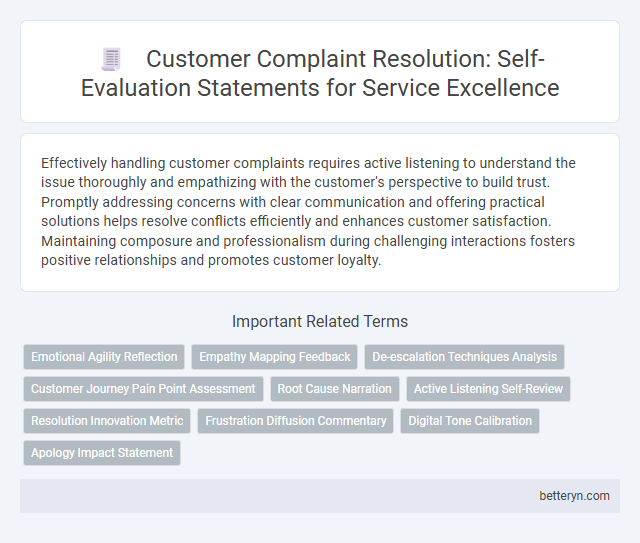 Customer Complaint Resolution: Self-Evaluation Statements for Service Excellence

Effectively handling customer complaints requires active listening to understand the issue thoroughly and empathizing with the customer's perspective to build trust. Promptly addressing concerns with clear communication and offering practical solutions helps resolve conflicts efficiently and enhances customer satisfaction. Maintaining composure and professionalism during challenging interactions fosters positive relationships and promotes customer loyalty.

Important Related Terms

Emotional Agility Reflection

Empathy Mapping Feedback

De-escalation Techniques Analysis

Customer Journey Pain Point Assessment

Root Cause Narration

Active Listening Self-Review

Resolution Innovation Metric

Frustration Diffusion Commentary

Digital Tone Calibration

Apology Impact Statement

betteryn.com