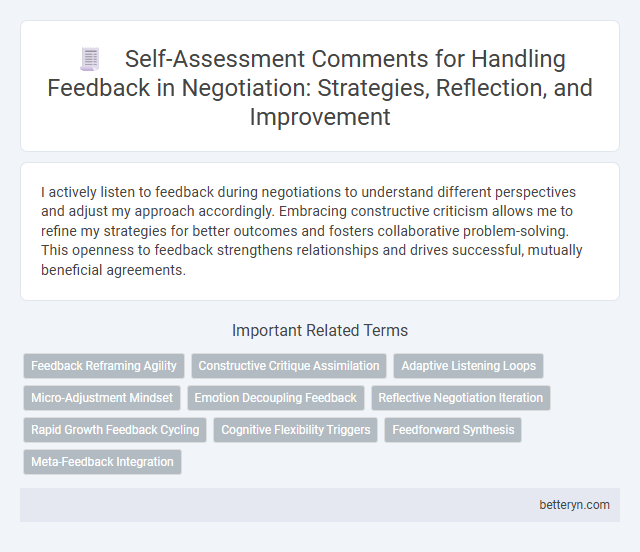 Self-Assessment Comments for Handling Feedback in Negotiation: Strategies, Reflection, and Improvement

I actively listen to feedback during negotiations to understand different perspectives and adjust my approach accordingly. Embracing constructive criticism allows me to refine my strategies for better outcomes and fosters collaborative problem-solving. This openness to feedback strengthens relationships and drives successful, mutually beneficial agreements.

Important Related Terms

Feedback Reframing Agility
Constructive Critique Assimilation
Adaptive Listening Loops
Micro-Adjustment Mindset
Emotion Decoupling Feedback
Reflective Negotiation Iteration
Rapid Growth Feedback Cycling
Cognitive Flexibility Triggers
Feedforward Synthesis
Meta-Feedback Integration

betteryn.com