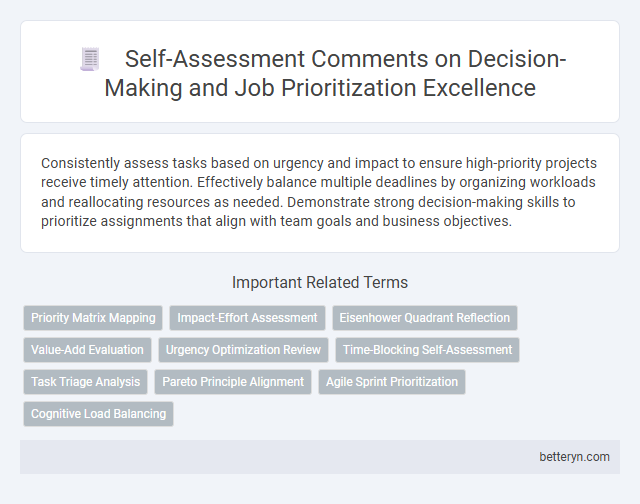 Self-Assessment Comments on Decision-Making and Job Prioritization Excellence

Consistently assess tasks based on urgency and impact to ensure high-priority projects receive timely attention. Effectively balance multiple deadlines by organizing workloads and reallocating resources as needed. Demonstrate strong decision-making skills to prioritize assignments that align with team goals and business objectives.

Important Related Terms

Priority Matrix Mapping
Impact-Effort Assessment
Eisenhower Quadrant Reflection
Value-Add Evaluation
Urgency Optimization Review
Time-Blocking Self-Assessment
Task Triage Analysis
Pareto Principle Alignment
Agile Sprint Prioritization
Cognitive Load Balancing

betteryn.com