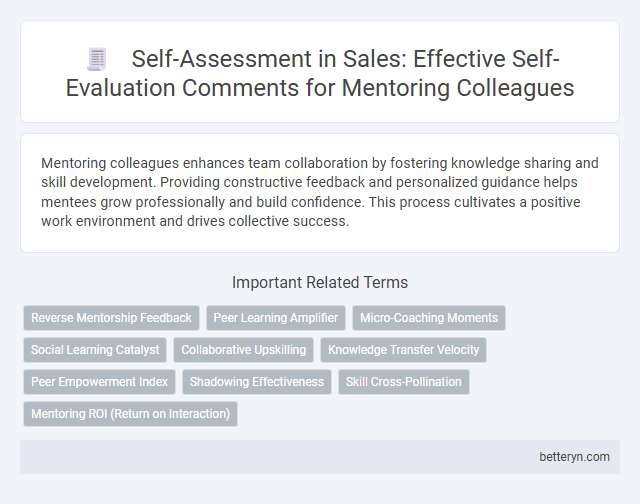 Self-Assessment in Sales: Effective Self-Evaluation Comments for Mentoring Colleagues

Mentoring colleagues enhances team collaboration by fostering knowledge sharing and skill development. Providing constructive feedback and personalized guidance helps mentees grow professionally and build confidence. This process cultivates a positive work environment and drives collective success.

Important Related Terms

Reverse Mentorship Feedback
Peer Learning Amplifier
Micro-Coaching Moments
Social Learning Catalyst
Collaborative Upskilling
Knowledge Transfer Velocity
Peer Empowerment Index
Shadowing Effectiveness
Skill Cross-Pollination
Mentoring ROI (Return on Interaction)

betteryn.com