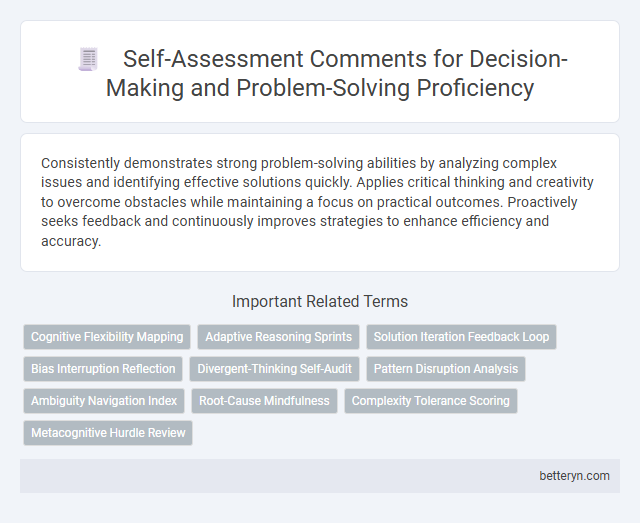 Self-Assessment Comments for Decision-Making and Problem-Solving Proficiency

Consistently demonstrates strong problem-solving abilities by analyzing complex issues and identifying effective solutions quickly. Applies critical thinking and creativity to overcome obstacles while maintaining a focus on practical outcomes. Proactively seeks feedback and continuously improves strategies to enhance efficiency and accuracy.

Important Related Terms

Cognitive Flexibility Mapping

Adaptive Reasoning Sprints

Solution Iteration Feedback Loop

Bias Interruption Reflection

Divergent-Thinking Self-Audit

Pattern Disruption Analysis

Ambiguity Navigation Index

Root-Cause Mindfulness

Complexity Tolerance Scoring

Metacognitive Hurdle Review

betteryn.com