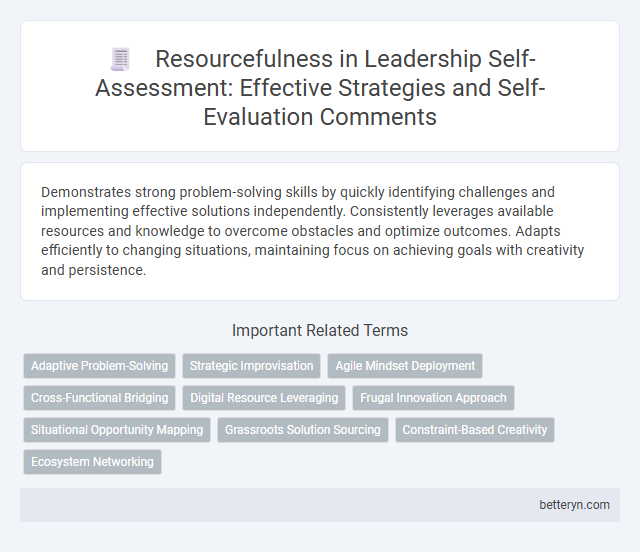 Resourcefulness in Leadership Self-Assessment: Effective Strategies and Self-Evaluation Comments

Demonstrates strong problem-solving skills by quickly identifying challenges and implementing effective solutions independently. Consistently leverages available resources and knowledge to overcome obstacles and optimize outcomes. Adapts efficiently to changing situations, maintaining focus on achieving goals with creativity and persistence.

Important Related Terms

Adaptive Problem-Solving
Strategic Improvisation
Agile Mindset Deployment
Cross-Functional Bridging
Digital Resource Leveraging
Frugal Innovation Approach
Situational Opportunity Mapping
Grassroots Solution Sourcing
Constraint-Based Creativity
Ecosystem Networking

betteryn.com