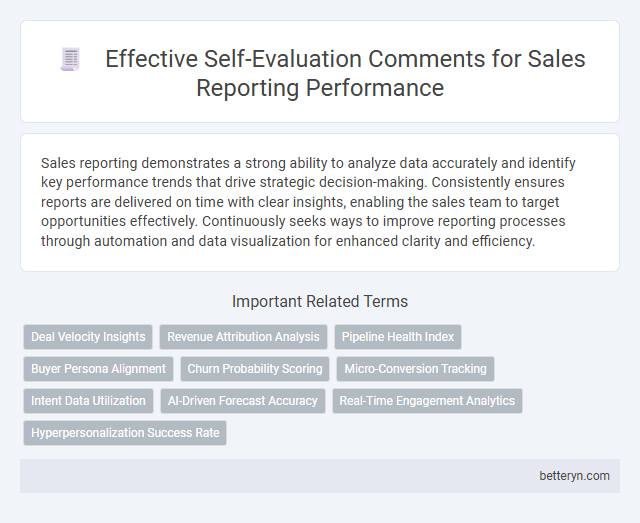 Effective Self-Evaluation Comments for Sales Reporting Performance

Sales reporting demonstrates a strong ability to analyze data accurately and identify key performance trends that drive strategic decision-making. Consistently ensures reports are delivered on time with clear insights, enabling the sales team to target opportunities effectively. Continuously seeks ways to improve reporting processes through automation and data visualization for enhanced clarity and efficiency.

Important Related Terms

Deal Velocity Insights
Revenue Attribution Analysis
Pipeline Health Index
Buyer Persona Alignment
Churn Probability Scoring
Micro-Conversion Tracking
Intent Data Utilization
AI-Driven Forecast Accuracy
Real-Time Engagement Analytics
Hyperpersonalization Success Rate

betteryn.com